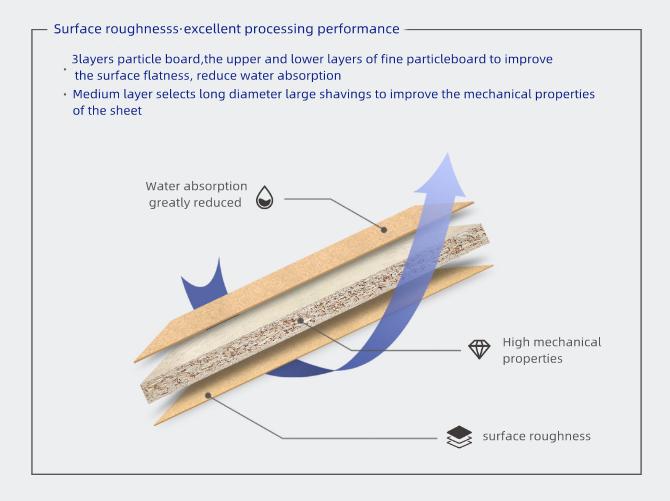 Surface roughnesss·excellent processing performance

· 3layers particle board,the upper and lower layers of fine particleboard to improve the surface flatness, reduce water absorption

· Medium layer selects long diameter large shavings to improve the mechanical properties of the sheet

Water absorption greatly reduced

High mechanical properties

surface roughness